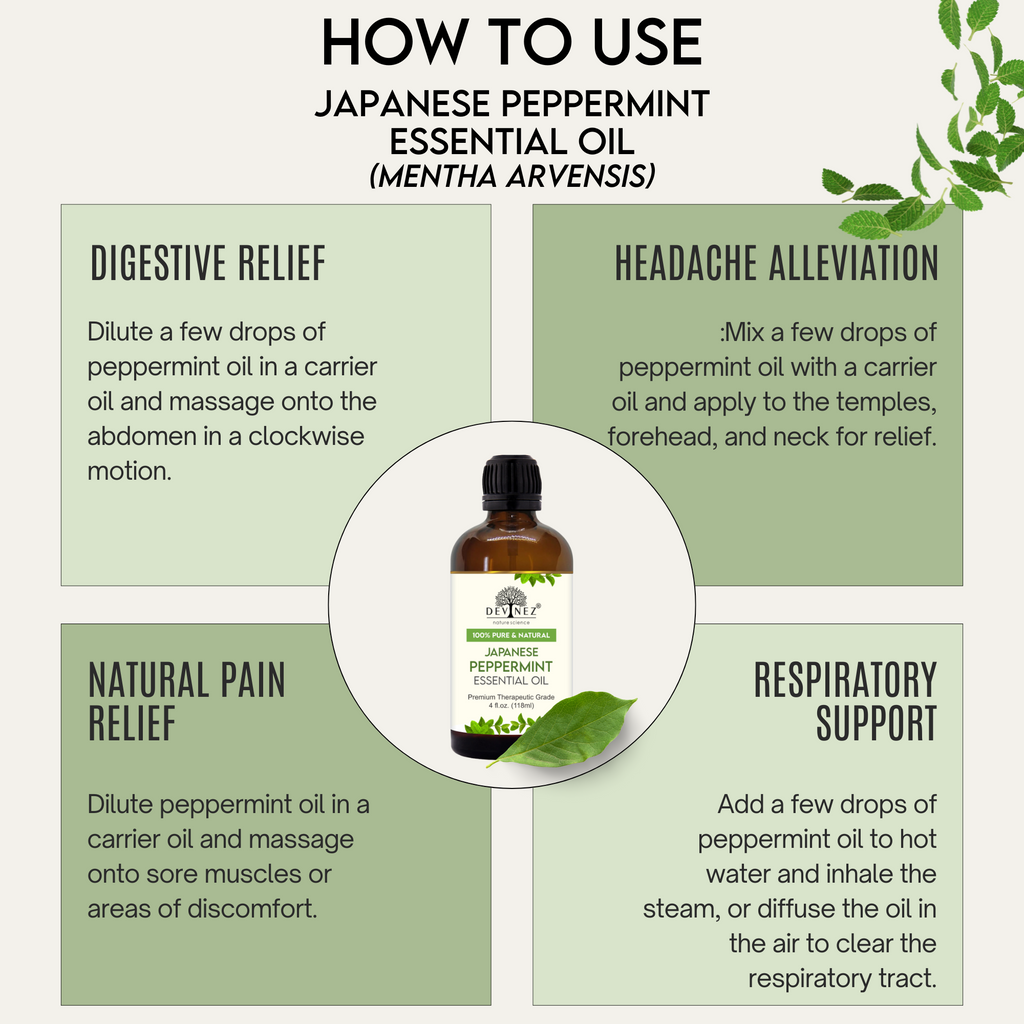 HOW TO USE
JAPANESE PEPPERMINT ESSENTIAL OIL
(MENTHA ARVENSIS)

DIGESTIVE RELIEF

Dilute a few drops of peppermint oil in a carrier oil and massage onto the abdomen in a clockwise motion.

HEADACHE ALLEVIATION

:Mix a few drops of peppermint oil with a carrier oil and apply to the temples, forehead, and neck for relief.

DEVINEZ®
nature science
100% PURE & NATURAL
JAPANESE
PEPPERMINT
ESSENTIAL OIL
Premium Therapeutic Grade
4 fl.oz. (118ml)

NATURAL PAIN RELIEF

Dilute peppermint oil in a carrier oil and massage onto sore muscles or areas of discomfort.

RESPIRATORY SUPPORT

Add a few drops of peppermint oil to hot water and inhale the steam, or diffuse the oil in the air to clear the respiratory tract.