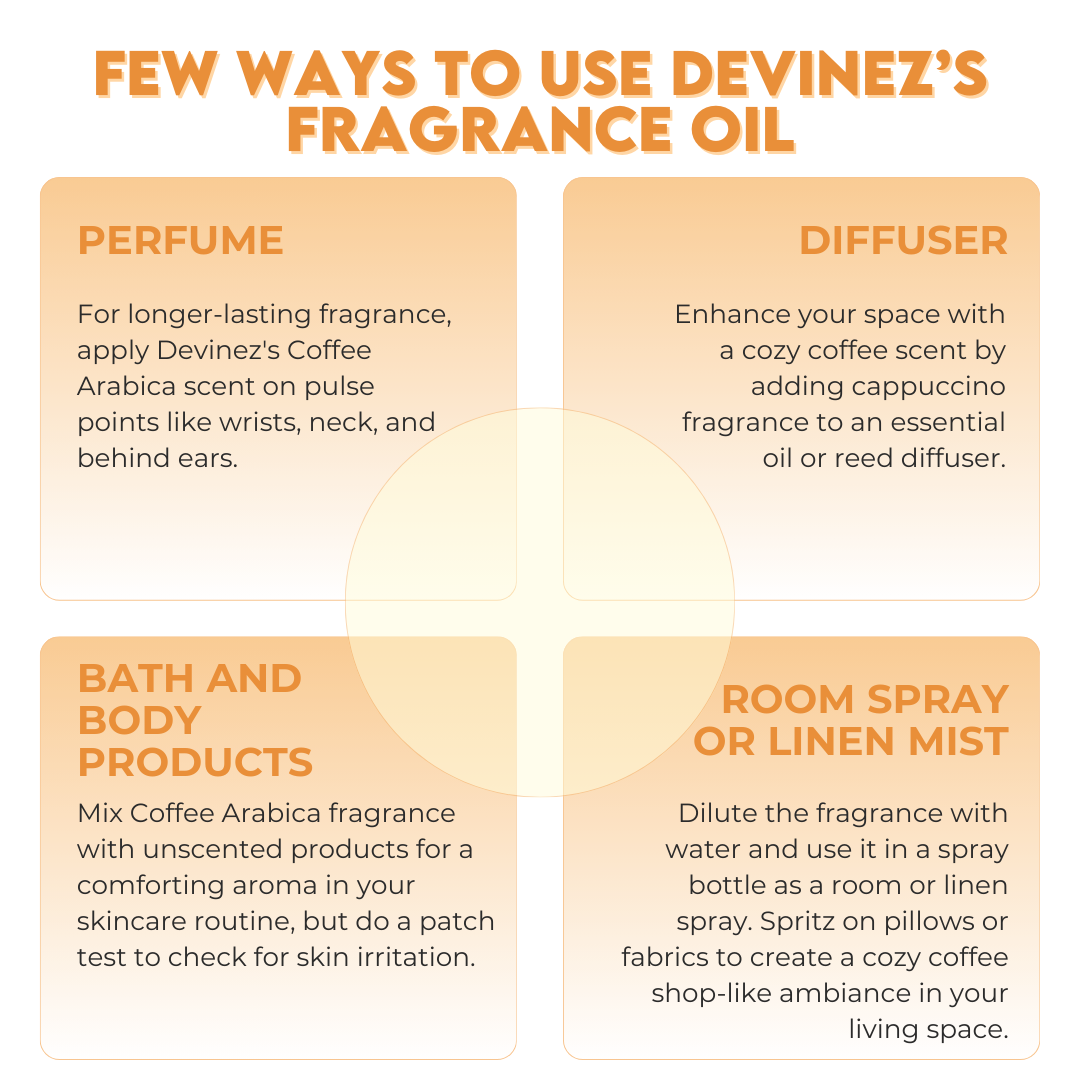 FEW WAYS TO USE DEVINEZ'S FRAGRANCE OIL

PERFUME

For longer-lasting fragrance, apply Devinez's Coffee Arabica scent on pulse points like wrists, neck, and behind ears.

DIFFUSER

Enhance your space with a cozy coffee scent by adding cappuccino fragrance to an essential oil or reed diffuser.

BATH AND BODY PRODUCTS

Mix Coffee Arabica fragrance with unscented products for a comforting aroma in your skincare routine, but do a patch test to check for skin irritation.

ROOM SPRAY OR LINEN MIST

Dilute the fragrance with water and use it in a spray bottle as a room or linen spray. Spritz on pillows or fabrics to create a cozy coffee shop-like ambiance in your living space.