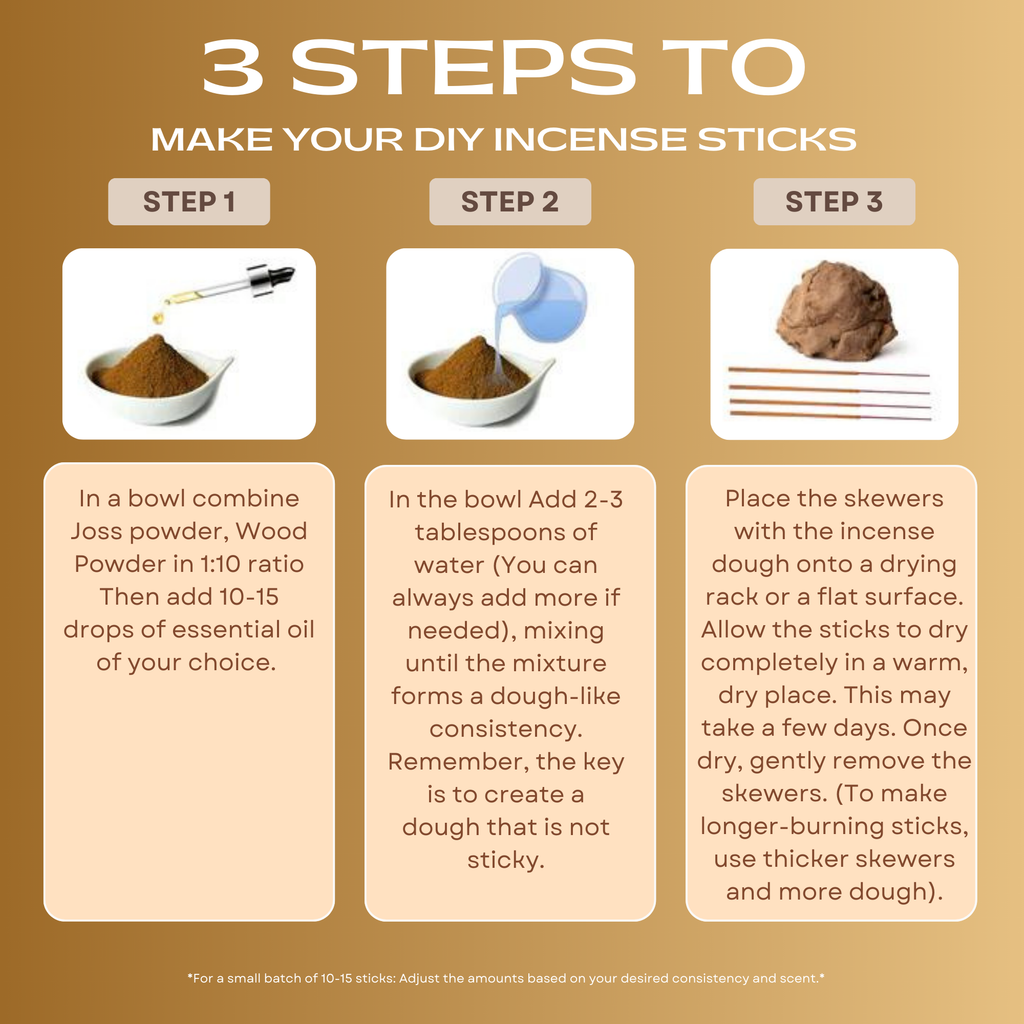 3 STEPS TO
MAKE YOUR DIY INCENSE STICKS

STEP 1

In a bowl combine Joss powder, Wood Powder in 1:10 ratio Then add 10-15 drops of essential oil of your choice.

STEP 2

In the bowl Add 2-3 tablespoons of water (You can always add more if needed), mixing until the mixture forms a dough-like consistency. Remember, the key is to create a dough that is not sticky.

STEP 3

Place the skewers with the incense dough onto a drying rack or a flat surface. Allow the sticks to dry completely in a warm, dry place. This may take a few days. Once dry, gently remove the skewers. (To make longer-burning sticks, use thicker skewers and more dough).

*For a small batch of 10-15 sticks: Adjust the amounts based on your desired consistency and scent.*